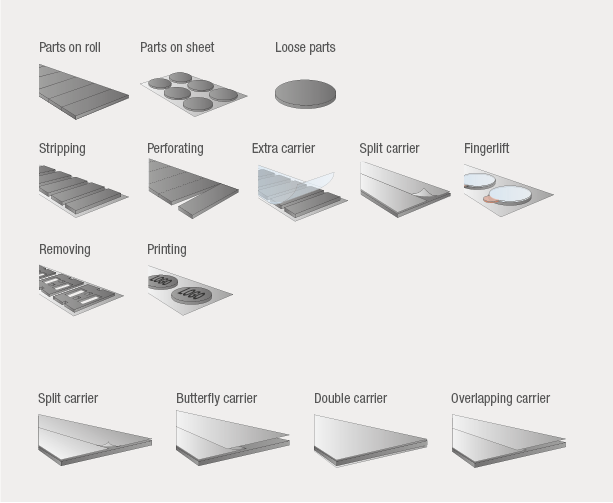 Parts on roll
Parts on sheet
Loose parts

Stripping
Perforating
Extra carrier
Split carrier
Fingerlift

Removing
Printing

LOGO
LOGO

Split carrier
Butterfly carrier
Double carrier
Overlapping carrier